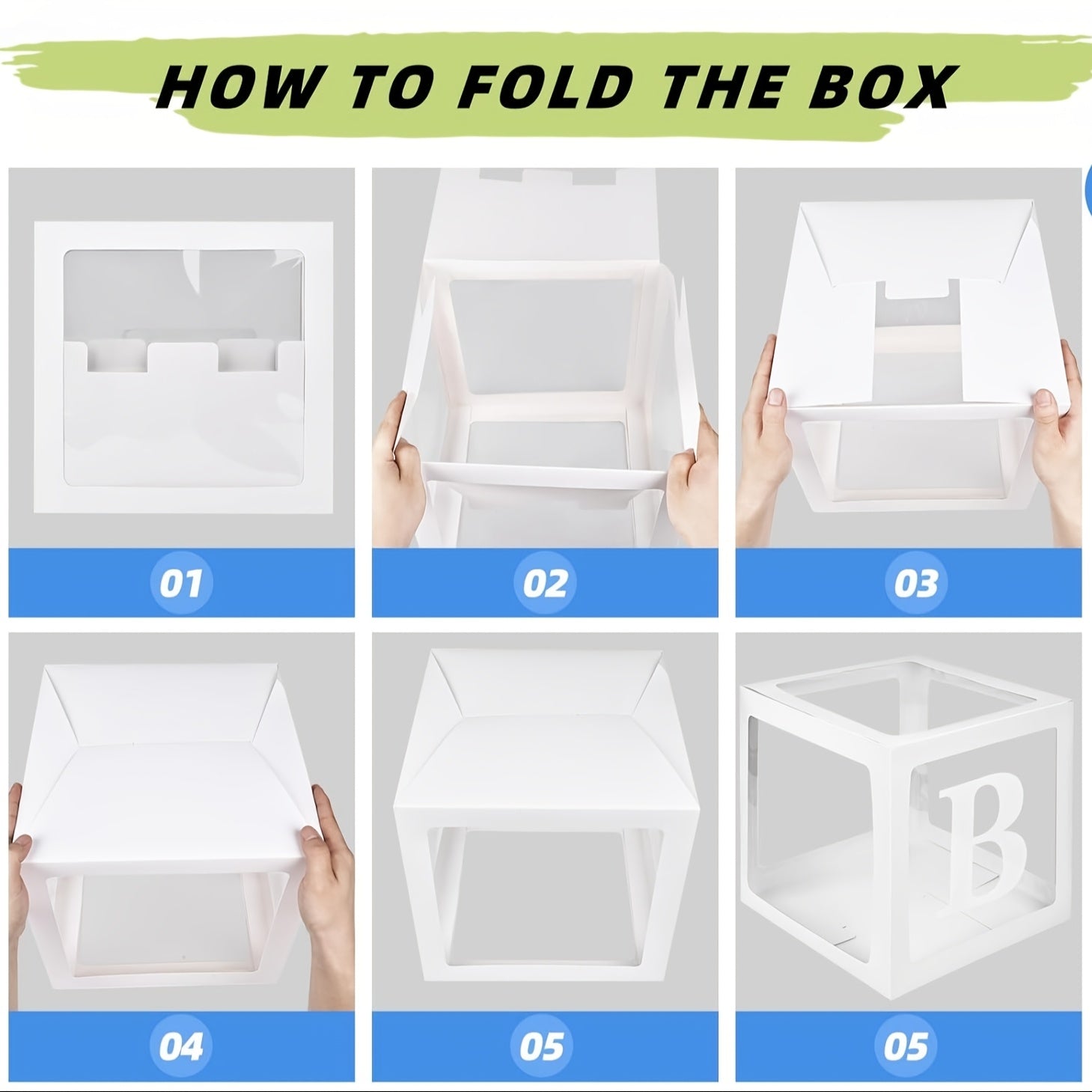 HOW TO FOLD THE BOX

01

02

03

04

05

B

05