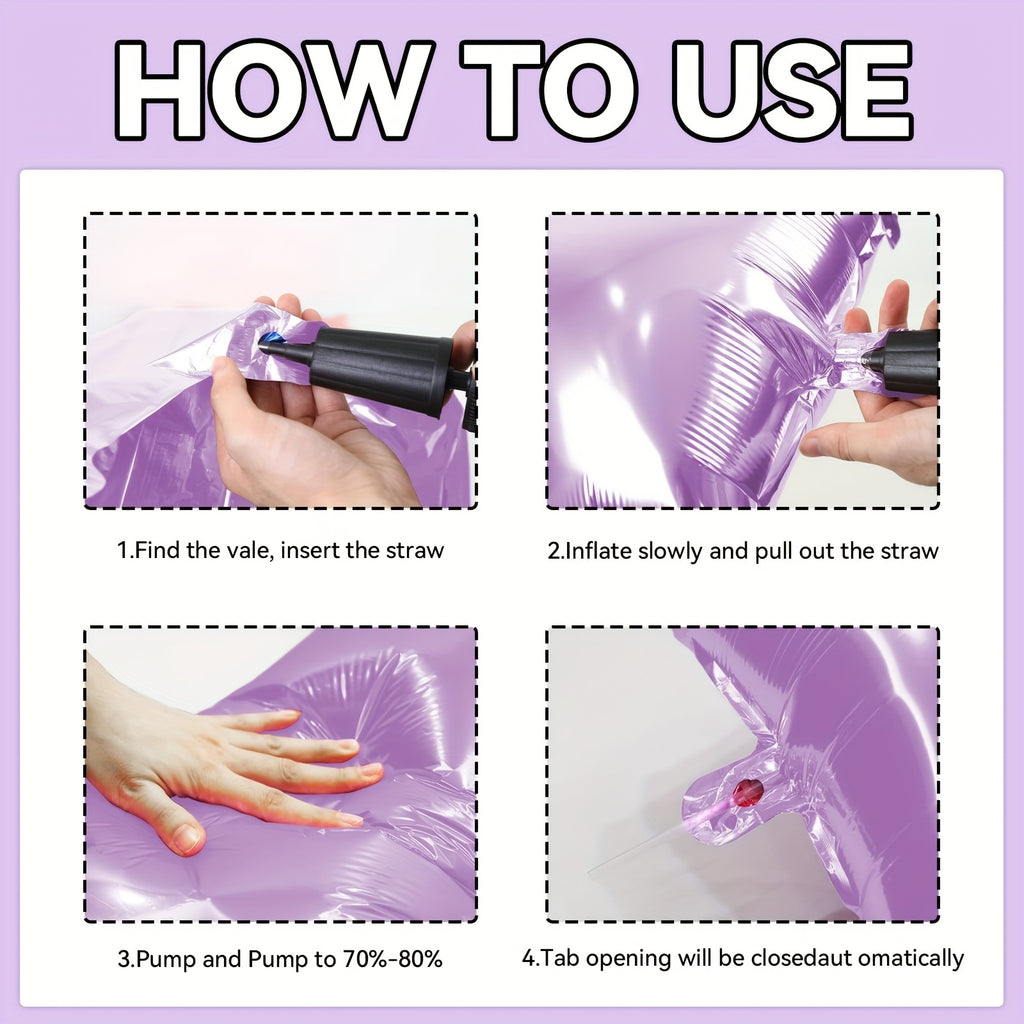 HOW TO USE

1.Find the vale, insert the straw

2.Inflate slowly and pull out the straw

3.Pump and Pump to 70%-80%

4.Tab opening will be closedaut omatically