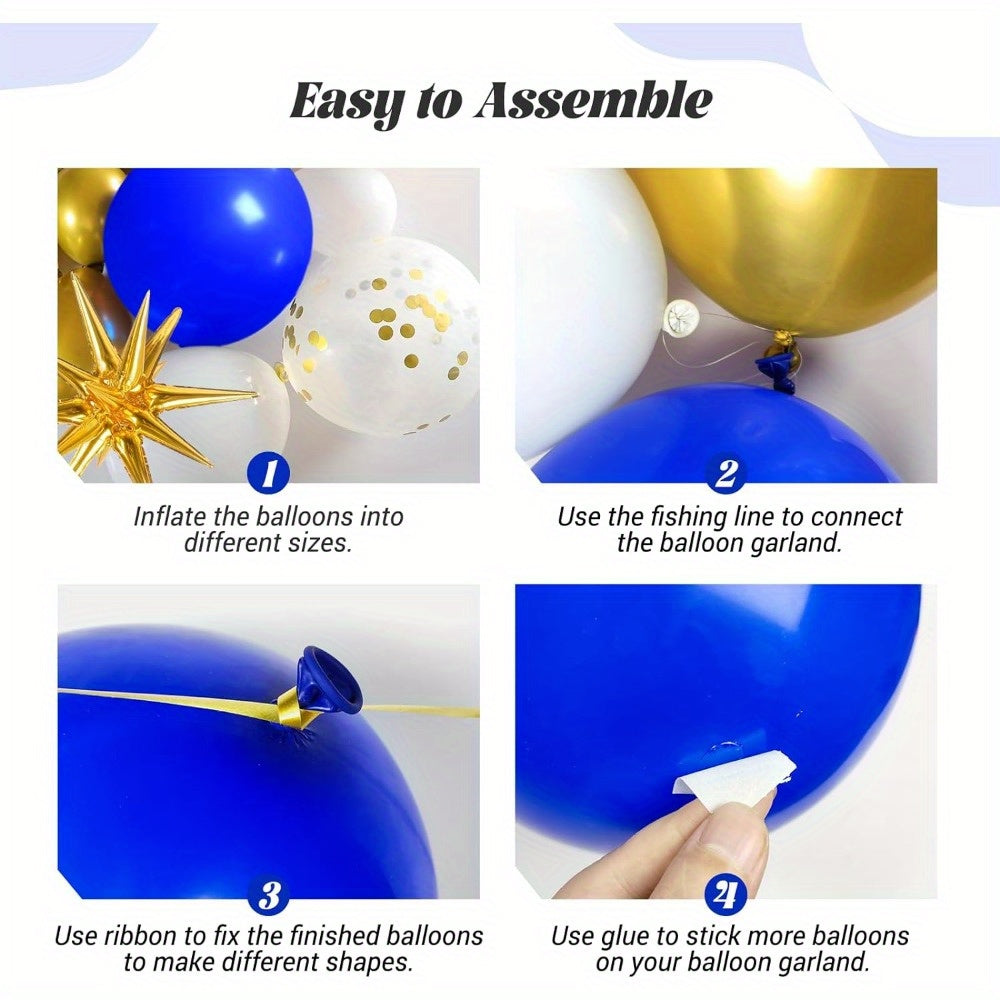 Easy to Assemble

1
Inflate the balloons into different sizes.

2
Use the fishing line to connect the balloon garland.

3
Use ribbon to fix the finished balloons to make different shapes.

4
Use glue to stick more balloons on your balloon garland.