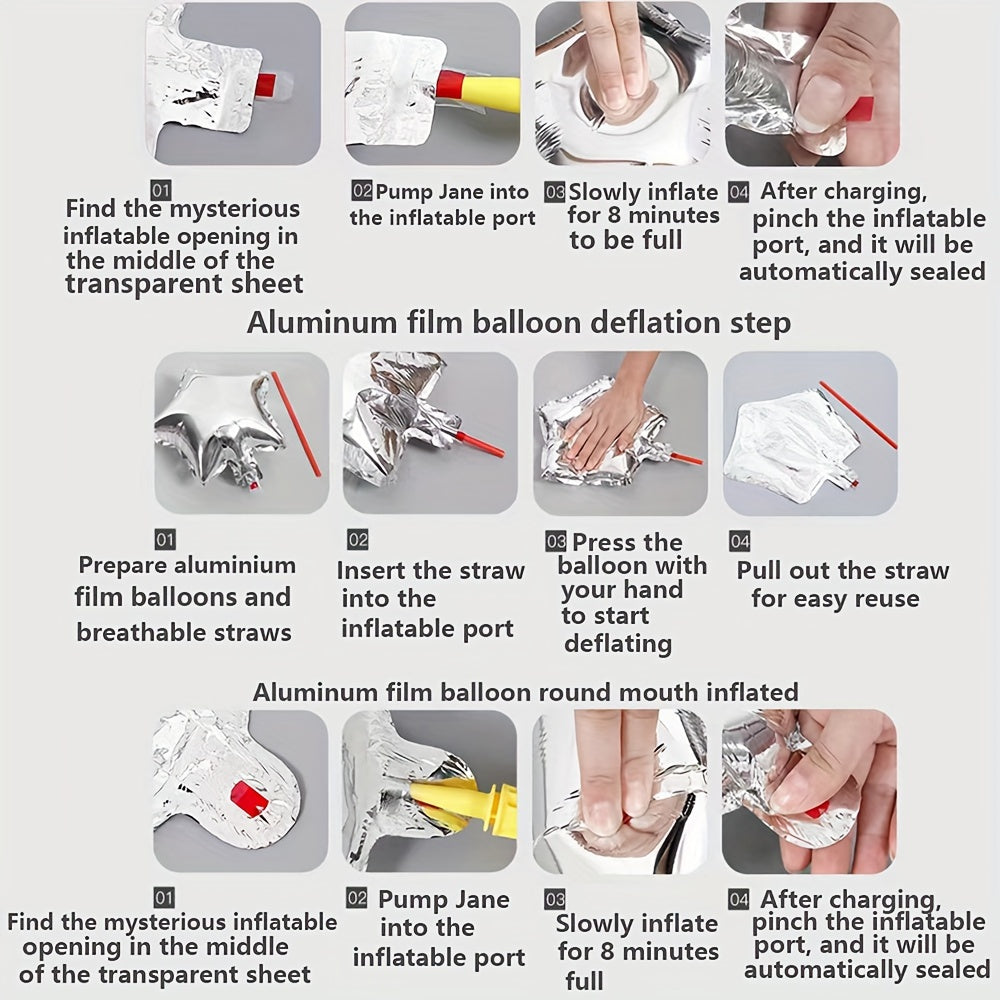 01
Find the mysterious inflatable opening in the middle of the transparent sheet

02 Pump Jane into the inflatable port

03 Slowly inflate for 8 minutes to be full

04 After charging, pinch the inflatable port, and it will be automatically sealed

Aluminum film balloon deflation step

01
Prepare aluminium film balloons and breathable straws

02
Insert the straw into the inflatable port

03 Press the balloon with your hand to start deflating

04
Pull out the straw for easy reuse

Aluminum film balloon round mouth inflated

01
Find the mysterious inflatable opening in the middle of the transparent sheet

02 Pump Jane into the inflatable port

03
Slowly inflate for 8 minutes full

04 After charging, pinch the inflatable port, and it will be automatically sealed