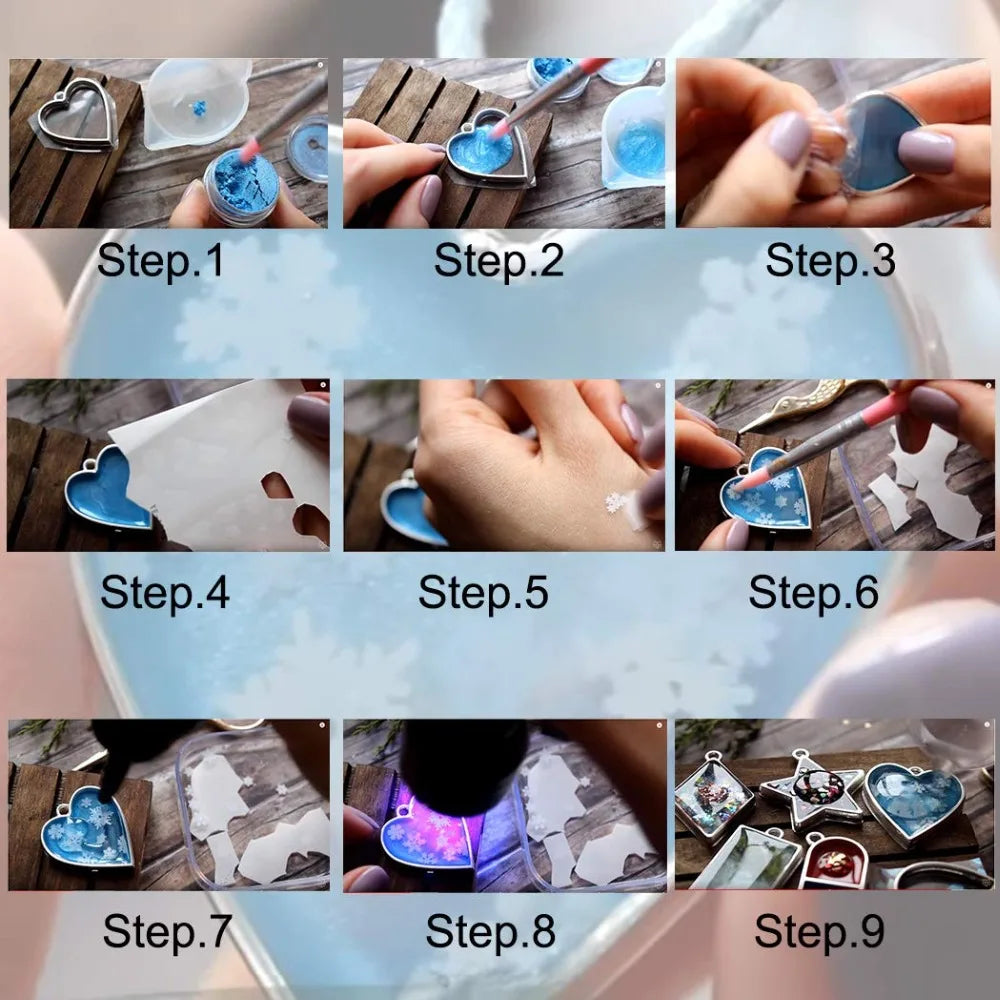 Step.1

Step.2

Step.3

Step.4

Step.5

Step.6

Step.7

Step.8

Step.9