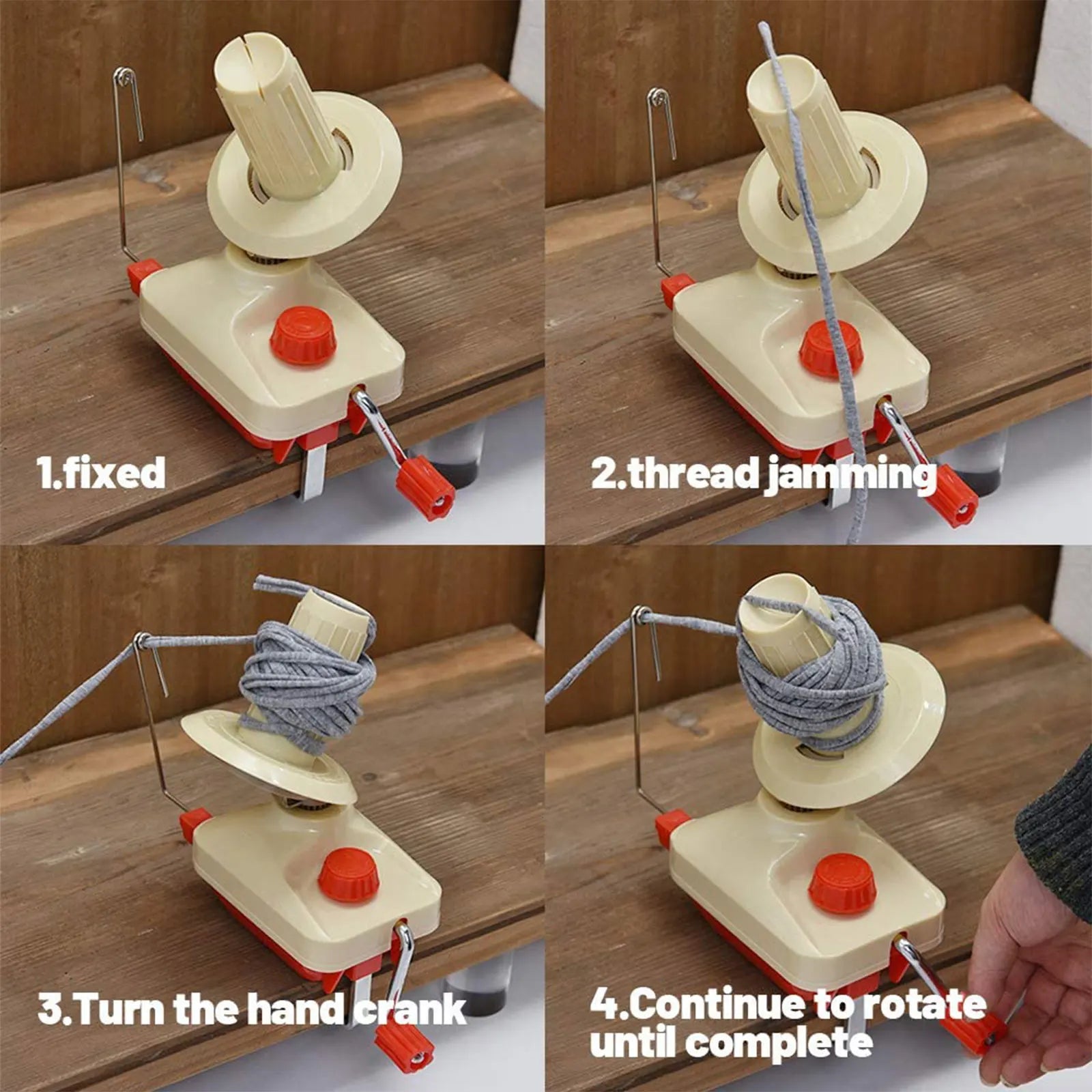 1.fixed

2.thread jamming

3.Turn the hand crank

4.Continue to rotate until complete