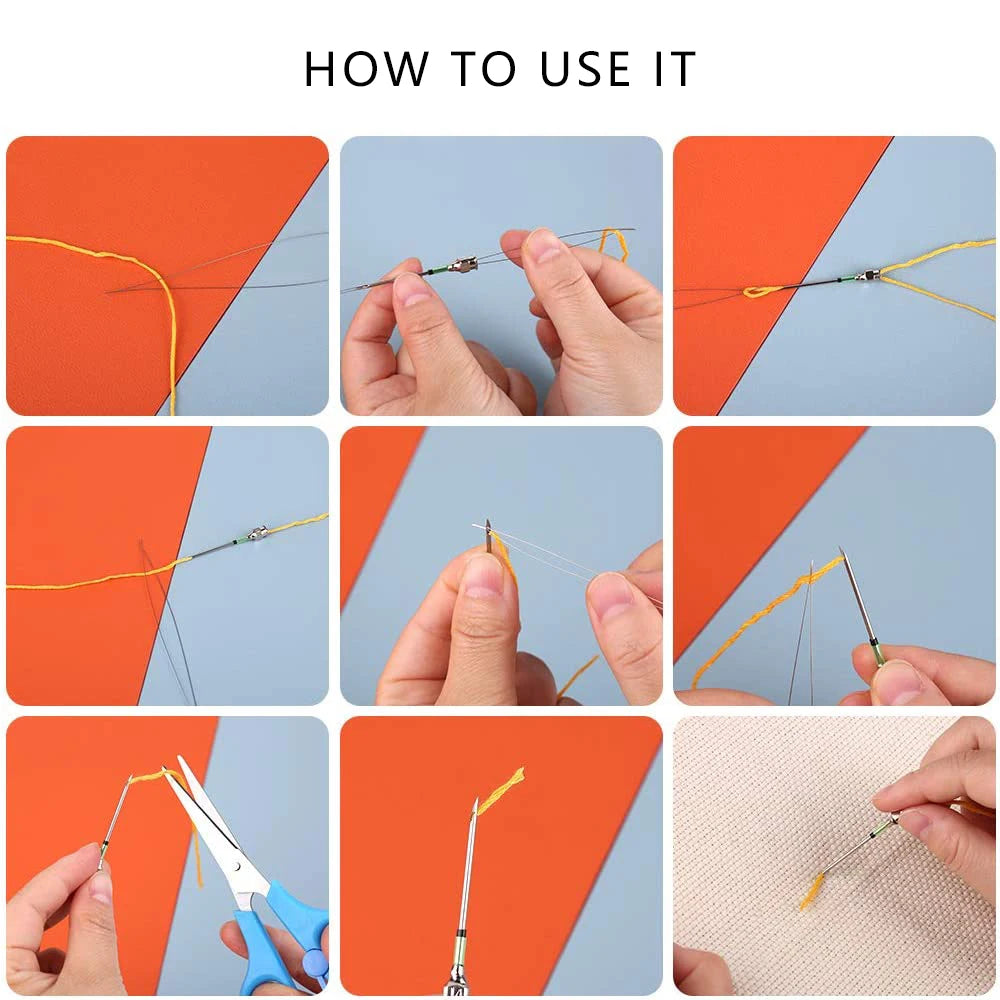 HOW TO USE IT