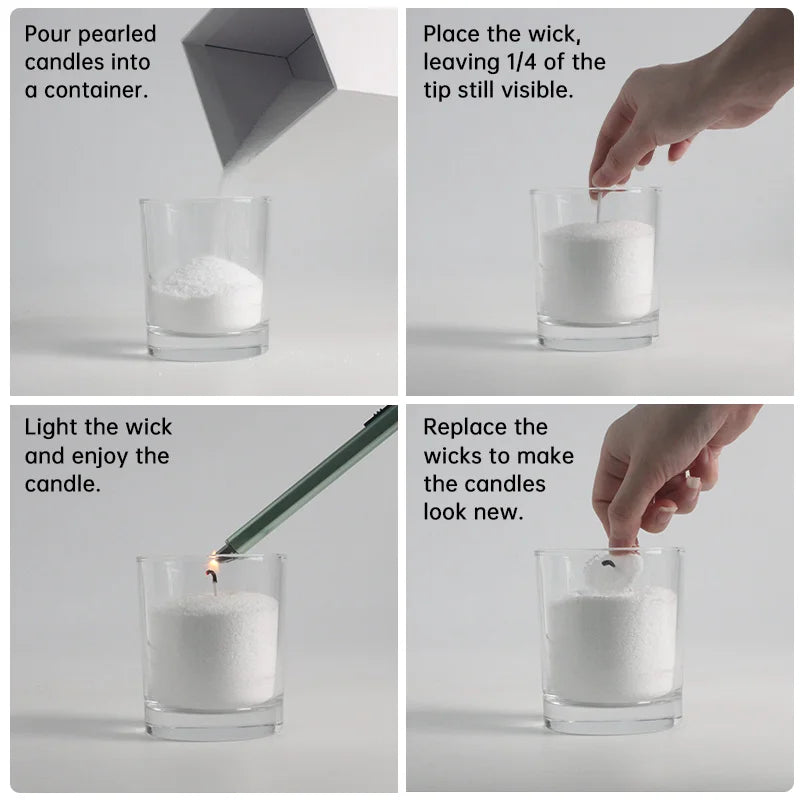 Pour pearled candles into a container.

Place the wick, leaving 1/4 of the tip still visible.

Light the wick and enjoy the candle.

Replace the wicks to make the candles look new.