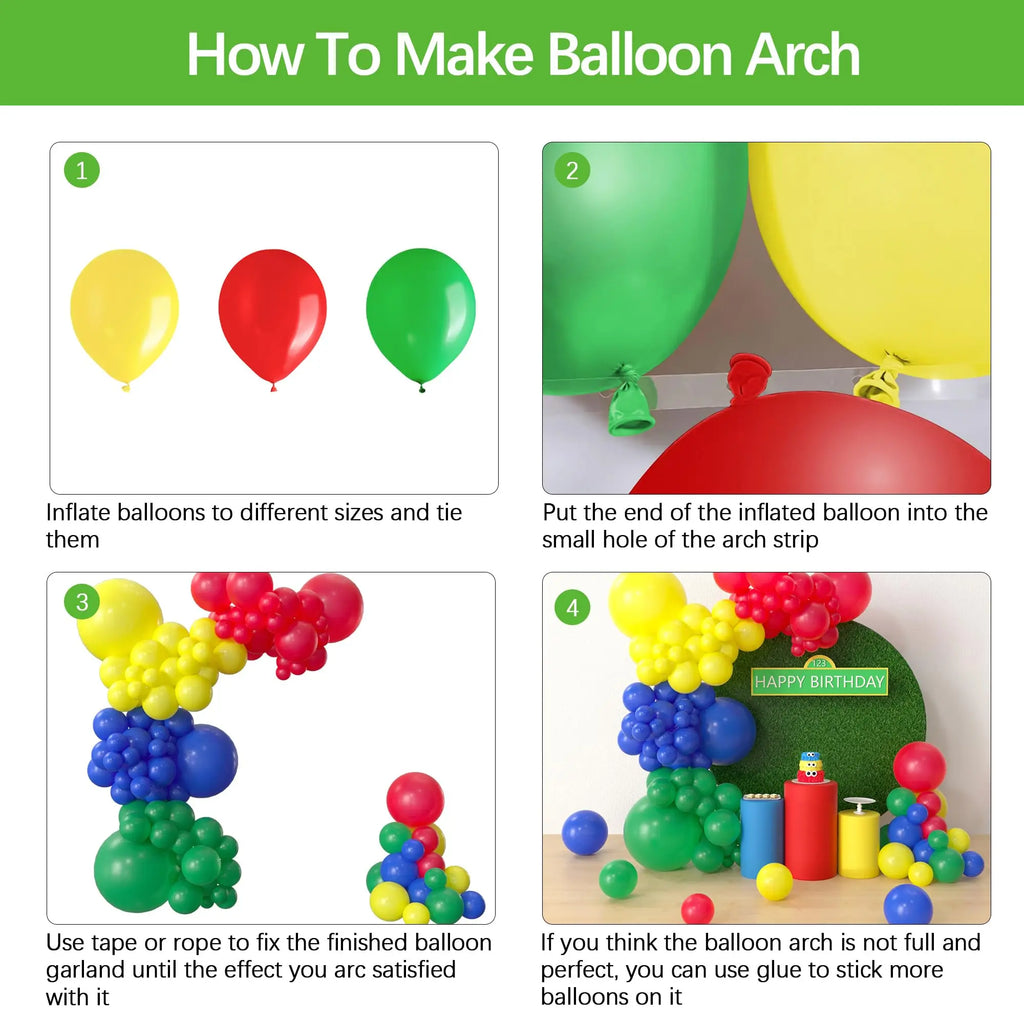 How To Make Balloon Arch

1

Inflate balloons to different sizes and tie them

2

Put the end of the inflated balloon into the small hole of the arch strip

3

Use tape or rope to fix the finished balloon garland until the effect you arc satisfied with it

4

123
HAPPY BIRTHDAY

If you think the balloon arch is not full and perfect, you can use glue to stick more balloons on it