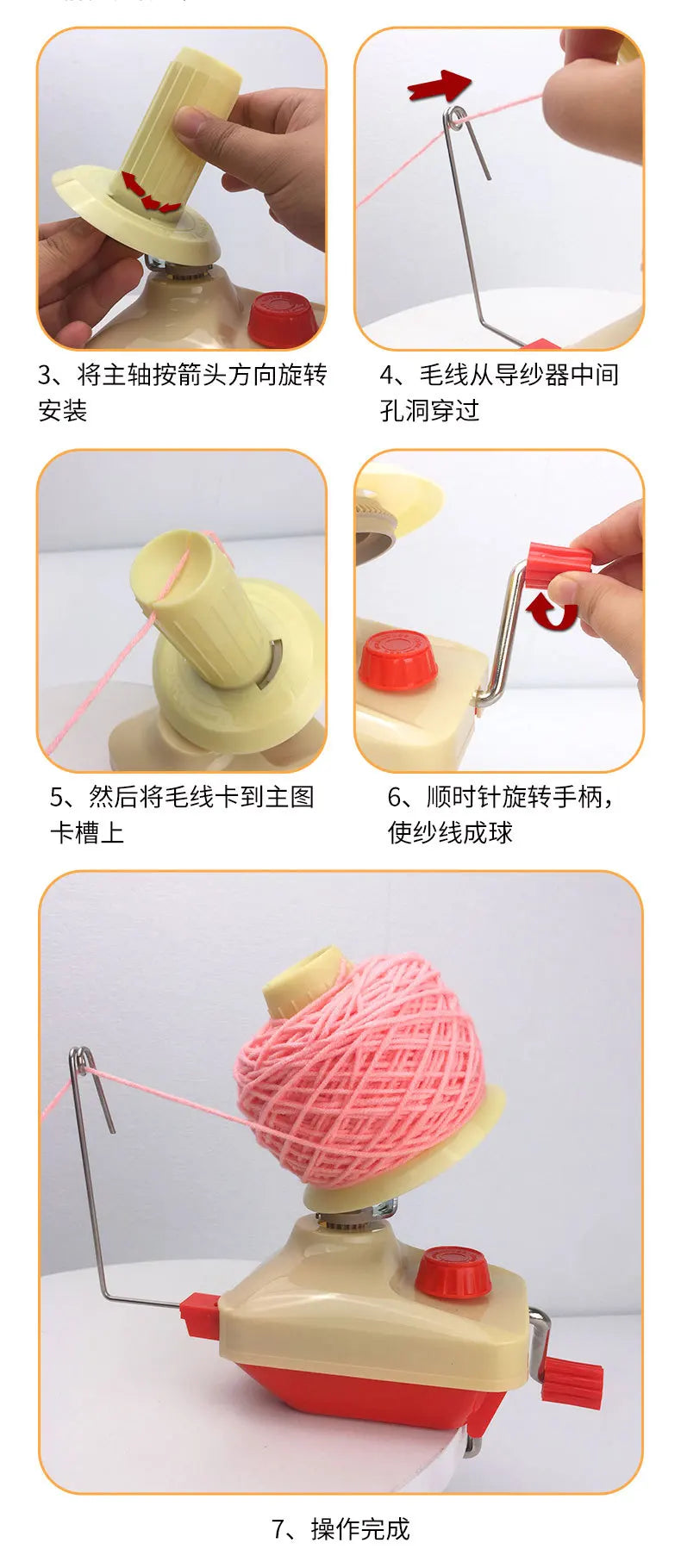 3、将主轴按箭头方向旋转安装

4、毛线从导纱器中间孔洞穿过

5、然后将毛线卡到主图卡槽上

6、顺时针旋转手柄，使纱线成球

7、操作完成