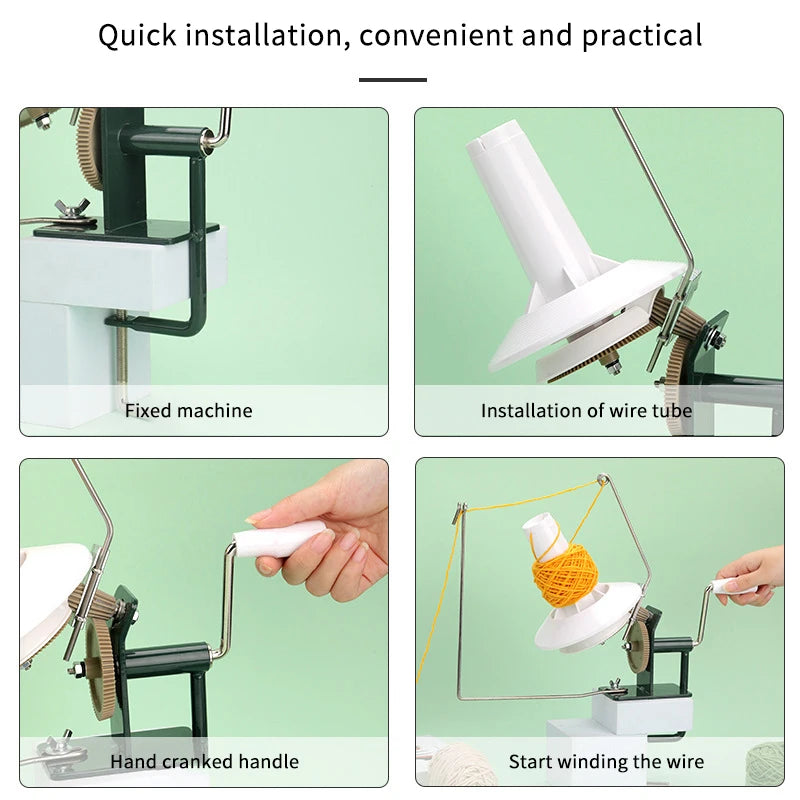 Quick installation, convenient and practical

Fixed machine

Installation of wire tube

Hand cranked handle

Start winding the wire