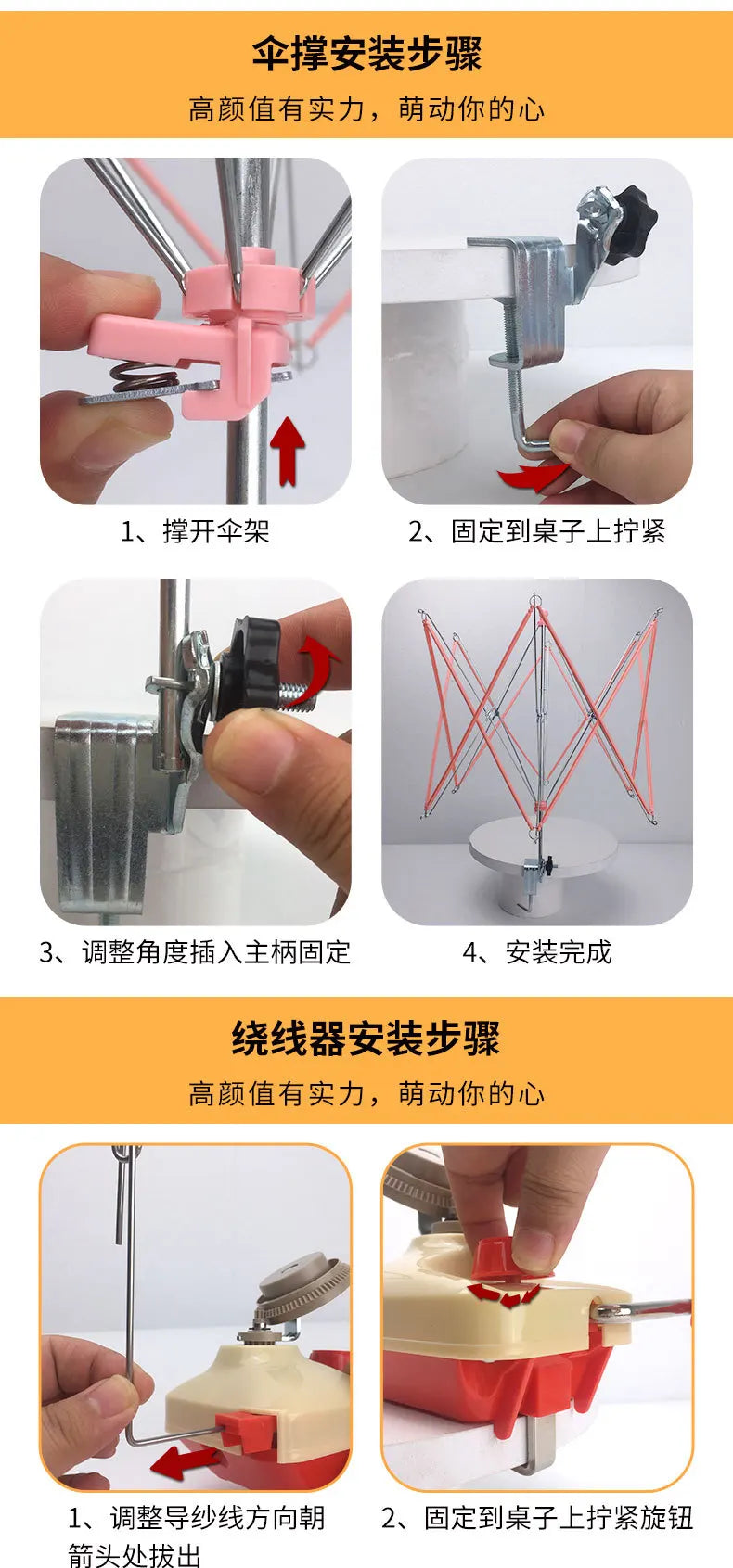 伞撑安装步骤

高颜值有实力，萌动你的心

1、撑开伞架

2、固定到桌子上拧紧

3、调整角度插入主柄固定

4、安装完成

绕线器安装步骤

高颜值有实力，萌动你的心

1、调整导纱线方向朝箭头处拔出

2、固定到桌子上拧紧旋钮