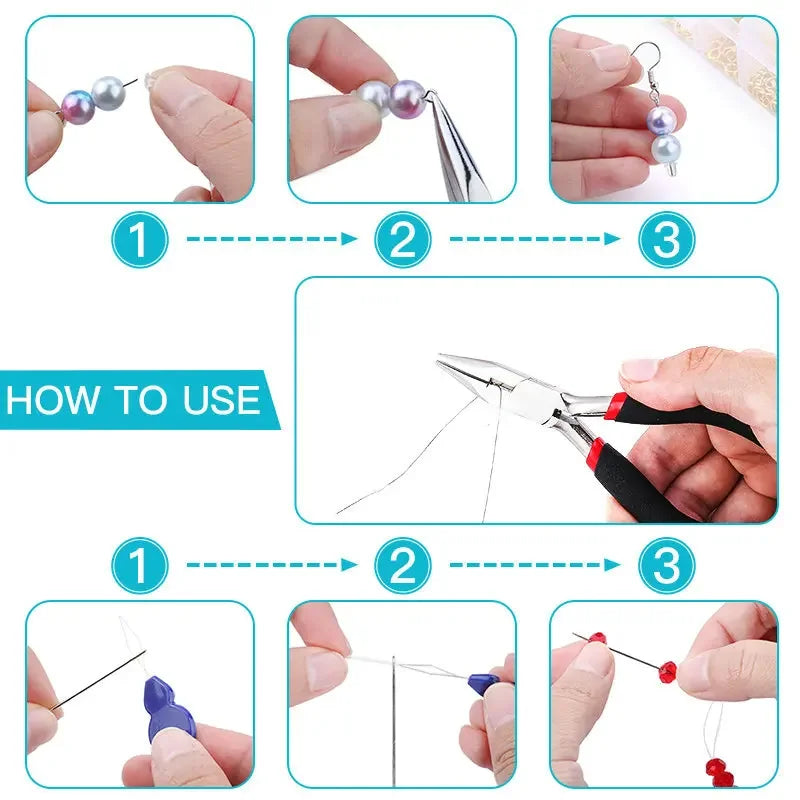 1
2
3
HOW TO USE
1
2
3