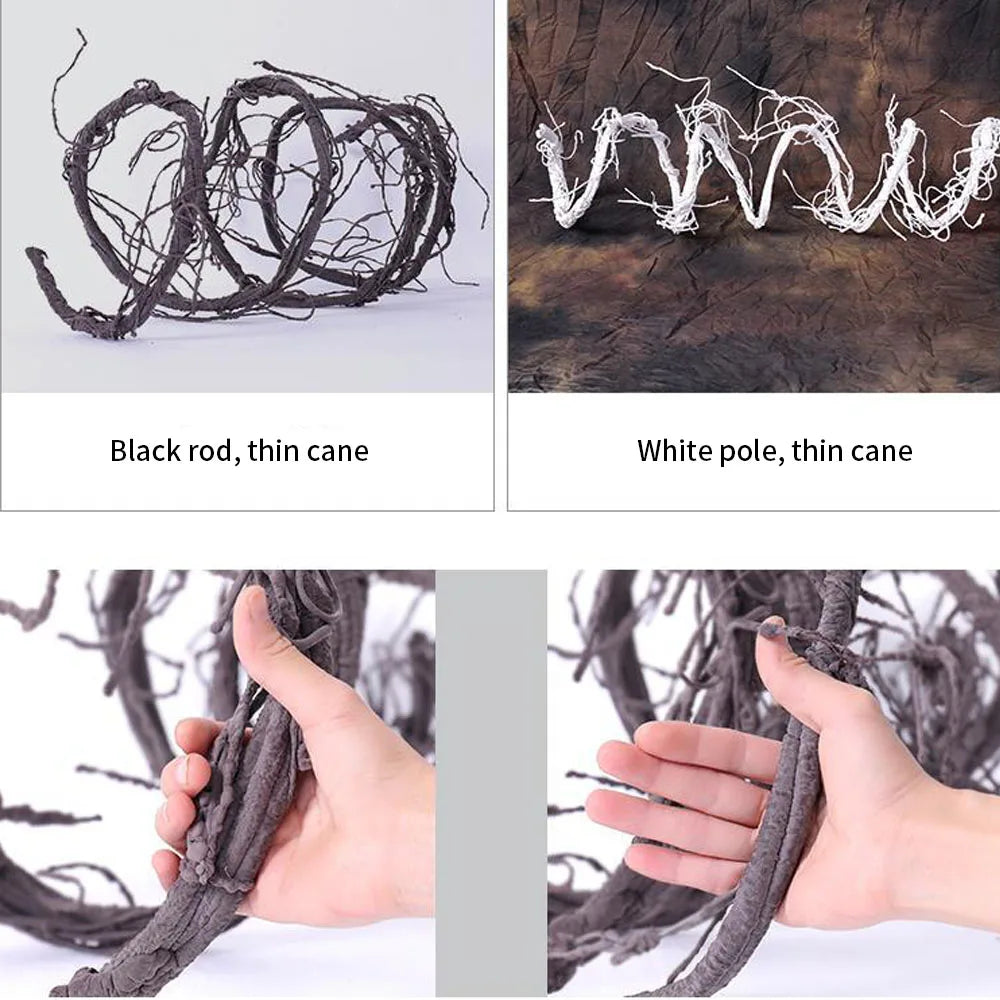 Black rod, thin cane

White pole, thin cane