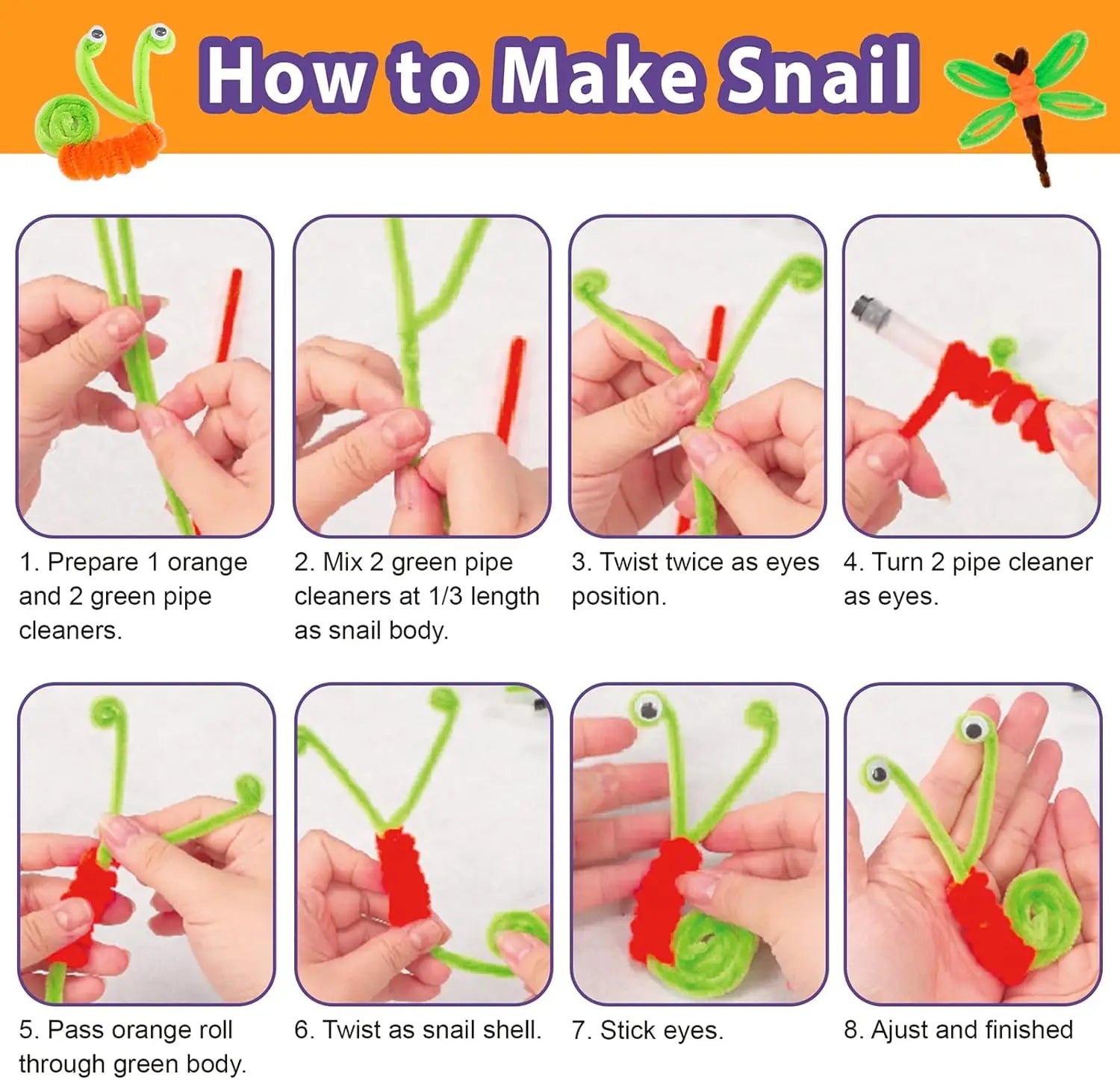 How to Make Snail

1. Prepare 1 orange and 2 green pipe cleaners.

2. Mix 2 green pipe cleaners at 1/3 length as snail body.

3. Twist twice as eyes position.

4. Turn 2 pipe cleaner as eyes.

5. Pass orange roll through green body.

6. Twist as snail shell.

7. Stick eyes.

8. Ajust and finished