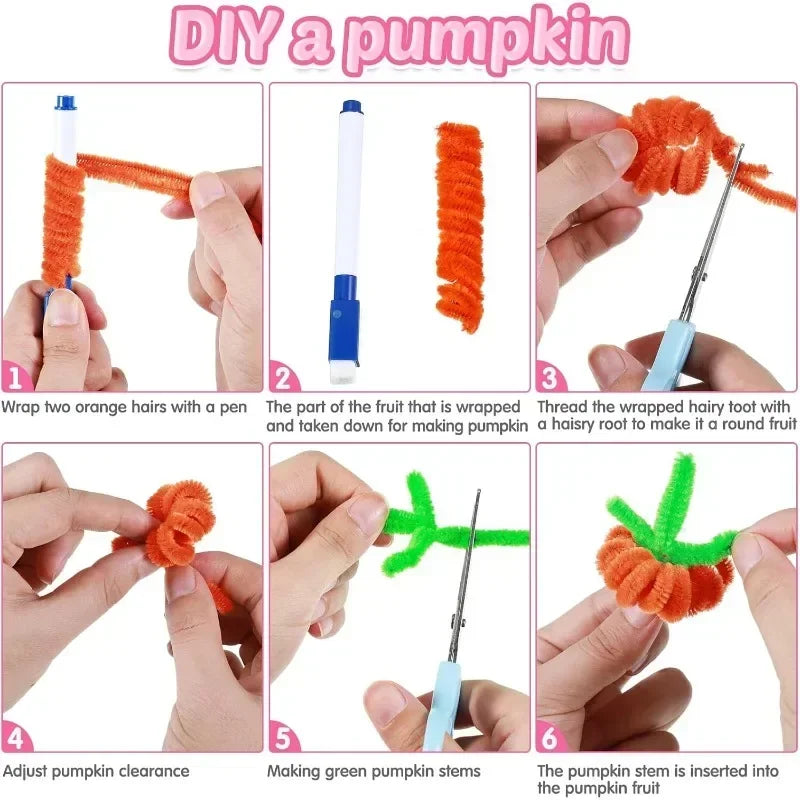 DIY a pumpkin

1
Wrap two orange hairs with a pen

2
The part of the fruit that is wrapped and taken down for making pumpkin

3
Thread the wrapped hairy toot with a haisry root to make it a round fruit

4
Adjust pumpkin clearance

5
Making green pumpkin stems

6
The pumpkin stem is inserted into the pumpkin fruit