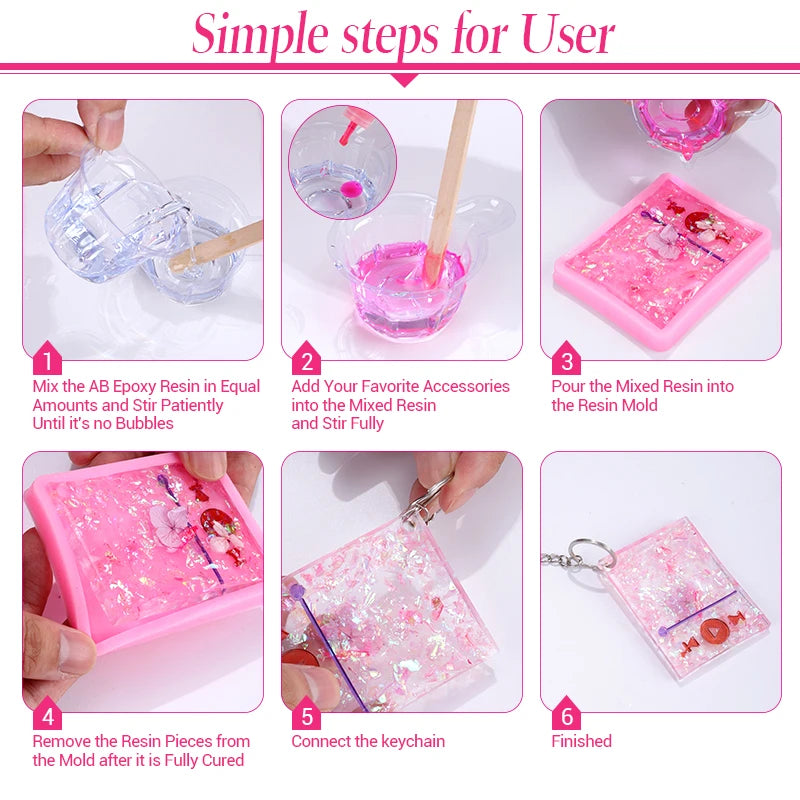 Simple steps for User

1
Mix the AB Epoxy Resin in Equal Amounts and Stir Patiently Until it's no Bubbles

2
Add Your Favorite Accessories into the Mixed Resin and Stir Fully

3
Pour the Mixed Resin into the Resin Mold

4
Remove the Resin Pieces from the Mold after it is Fully Cured

5
Connect the keychain

6
Finished