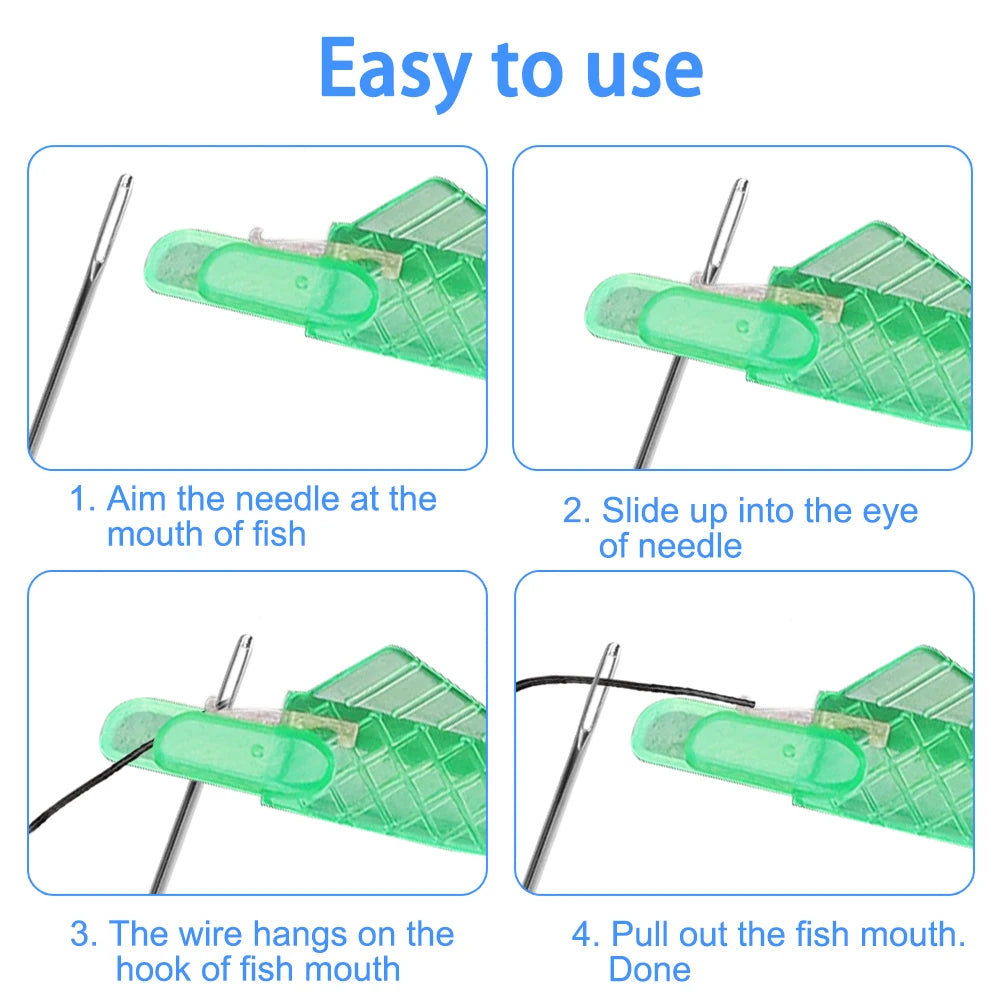 Easy to use

1. Aim the needle at the mouth of fish

2. Slide up into the eye of needle

3. The wire hangs on the hook of fish mouth

4. Pull out the fish mouth. Done