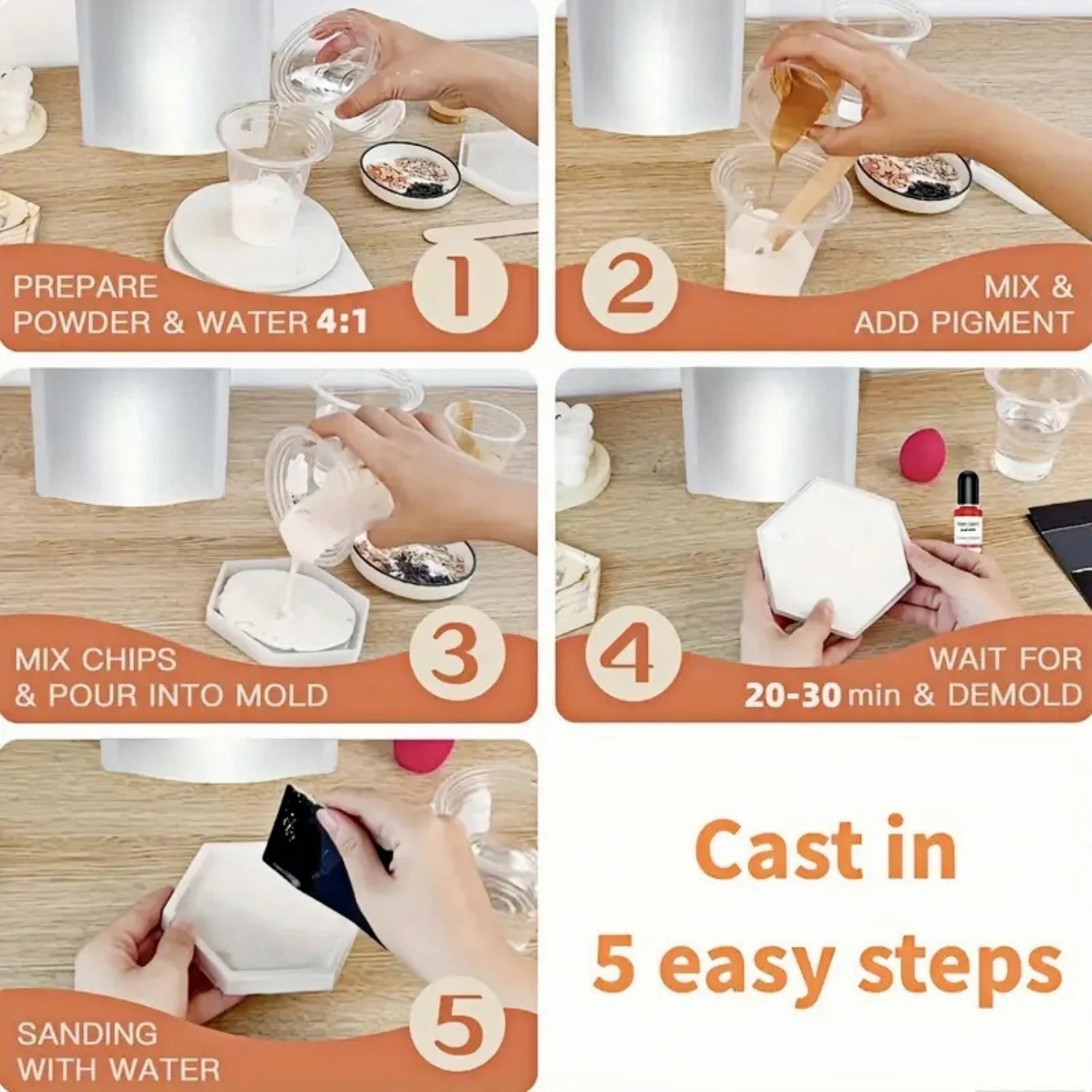 PREPARE
POWDER & WATER 4:1

1

2

MIX &
ADD PIGMENT

MIX CHIPS
& POUR INTO MOLD

3

4

WAIT FOR
20-30 min & DEMOLD

SANDING
WITH WATER

5

Cast in
5 easy steps