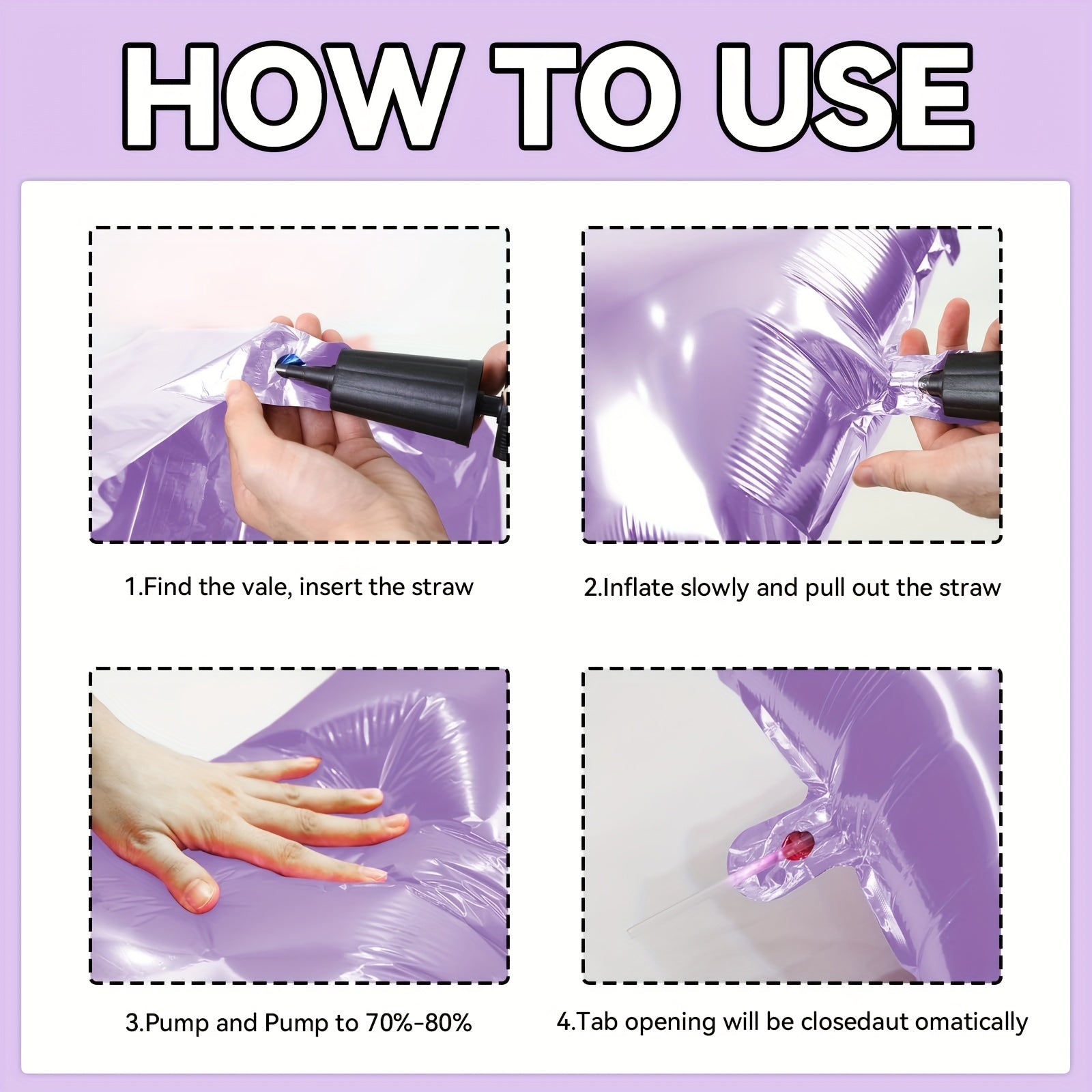 HOW TO USE

1.Find the vale, insert the straw

2.Inflate slowly and pull out the straw

3.Pump and Pump to 70%-80%

4.Tab opening will be closedaut omatically