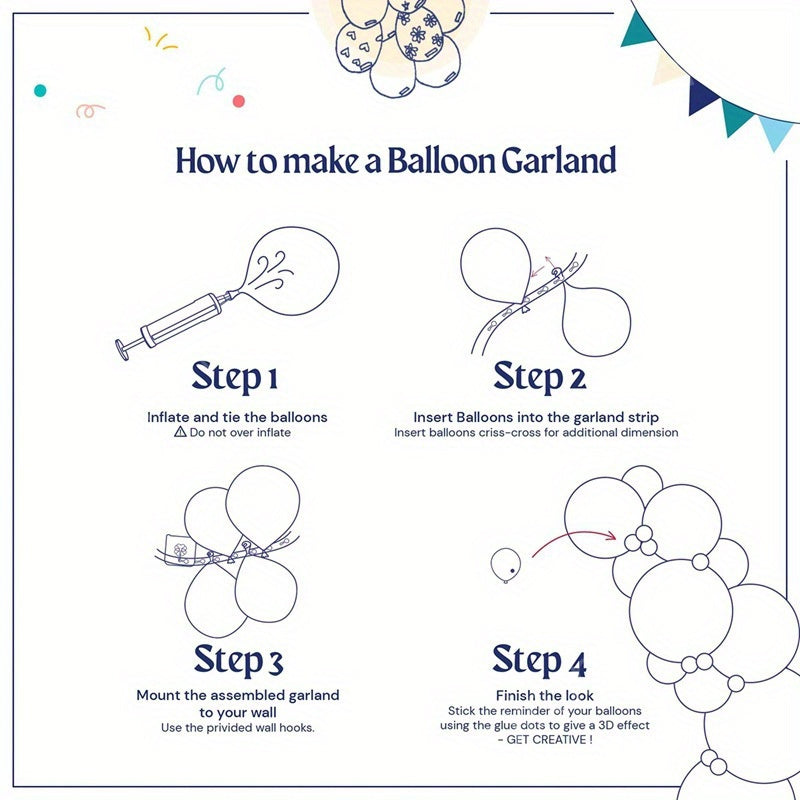 How to make a Balloon Garland

Step 1

Inflate and tie the balloons
⚠ Do not over inflate

Step 2

Insert Balloons into the garland strip
Insert balloons criss-cross for additional dimension

Step 3

Mount the assembled garland to your wall
Use the privided wall hooks.

Step 4

Finish the look
Stick the reminder of your balloons using the glue dots to give a 3D effect - GET CREATIVE !